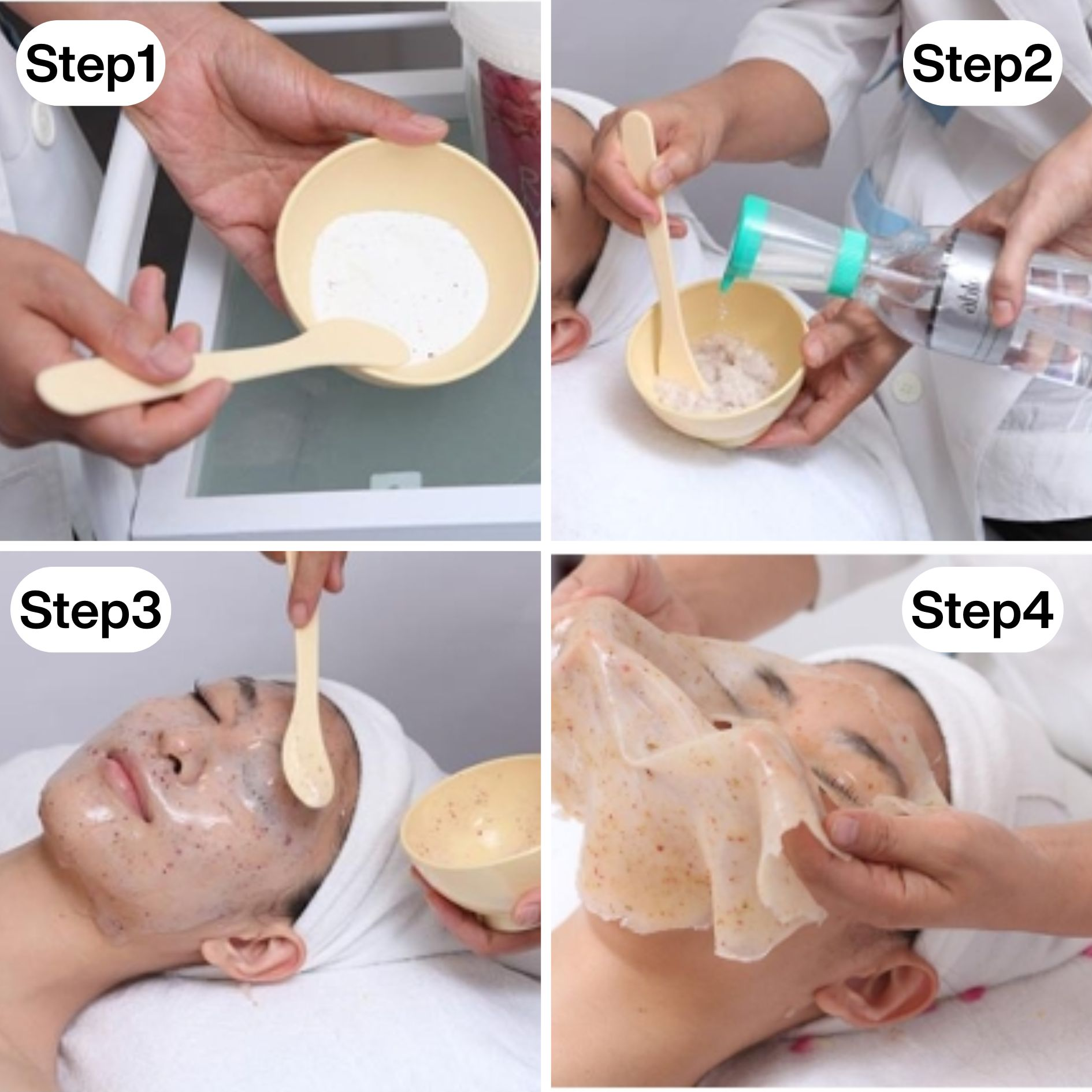 Step1

Step2

Step3

Step4